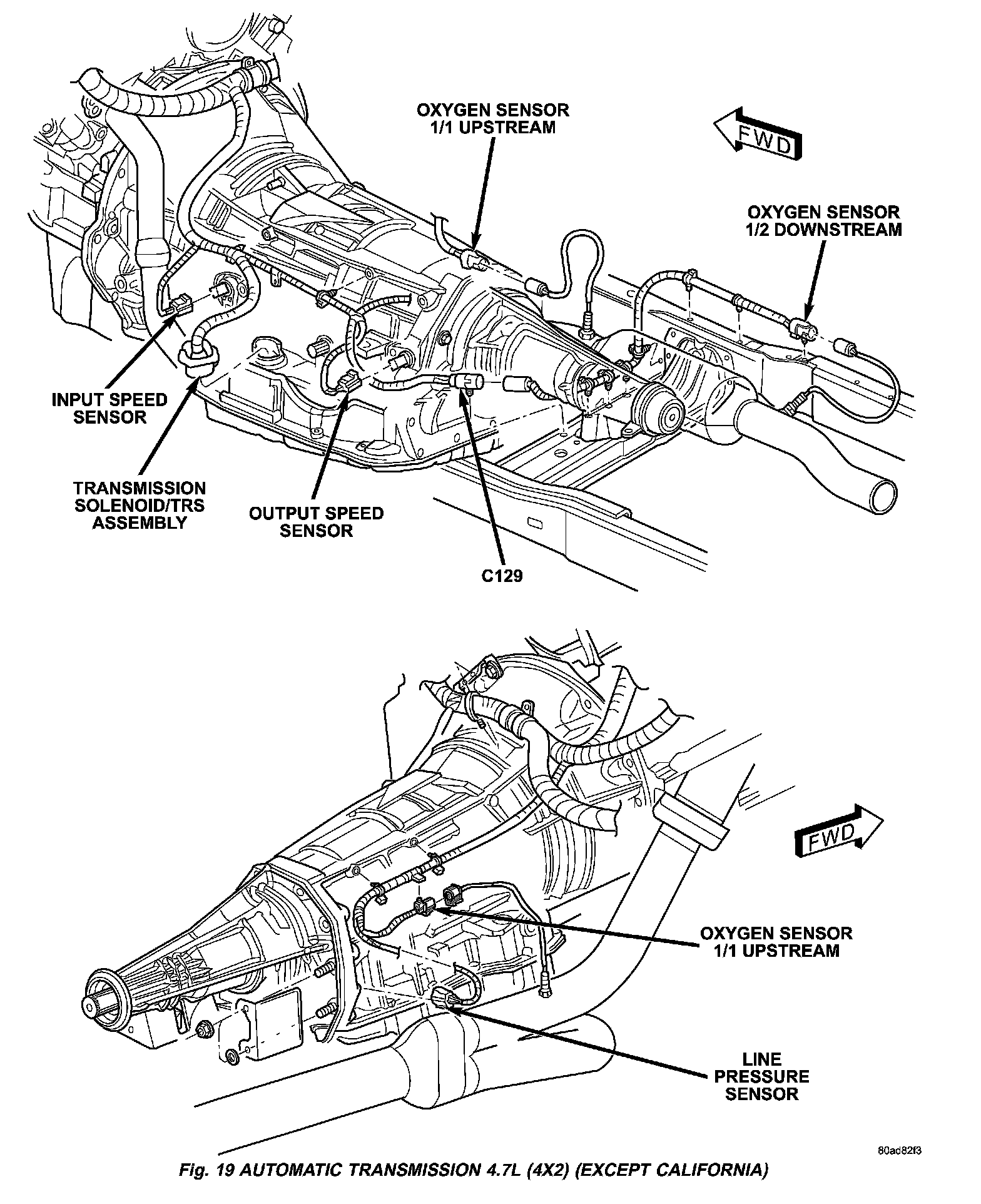 OXYGEN SENSOR
1/1 UPSTREAM

FWD

OXYGEN SENSOR
1/2 DOWNSTREAM

INPUT SPEED
SENSOR

TRANSMISSION
SOLENOID/TRS
ASSEMBLY

OUTPUT SPEED
SENSOR

C129

FWD

OXYGEN SENSOR
1/1 UPSTREAM

LINE
PRESSURE
SENSOR

80ad82f3

Fig. 19 AUTOMATIC TRANSMISSION 4.7L (4X2) (EXCEPT CALIFORNIA)