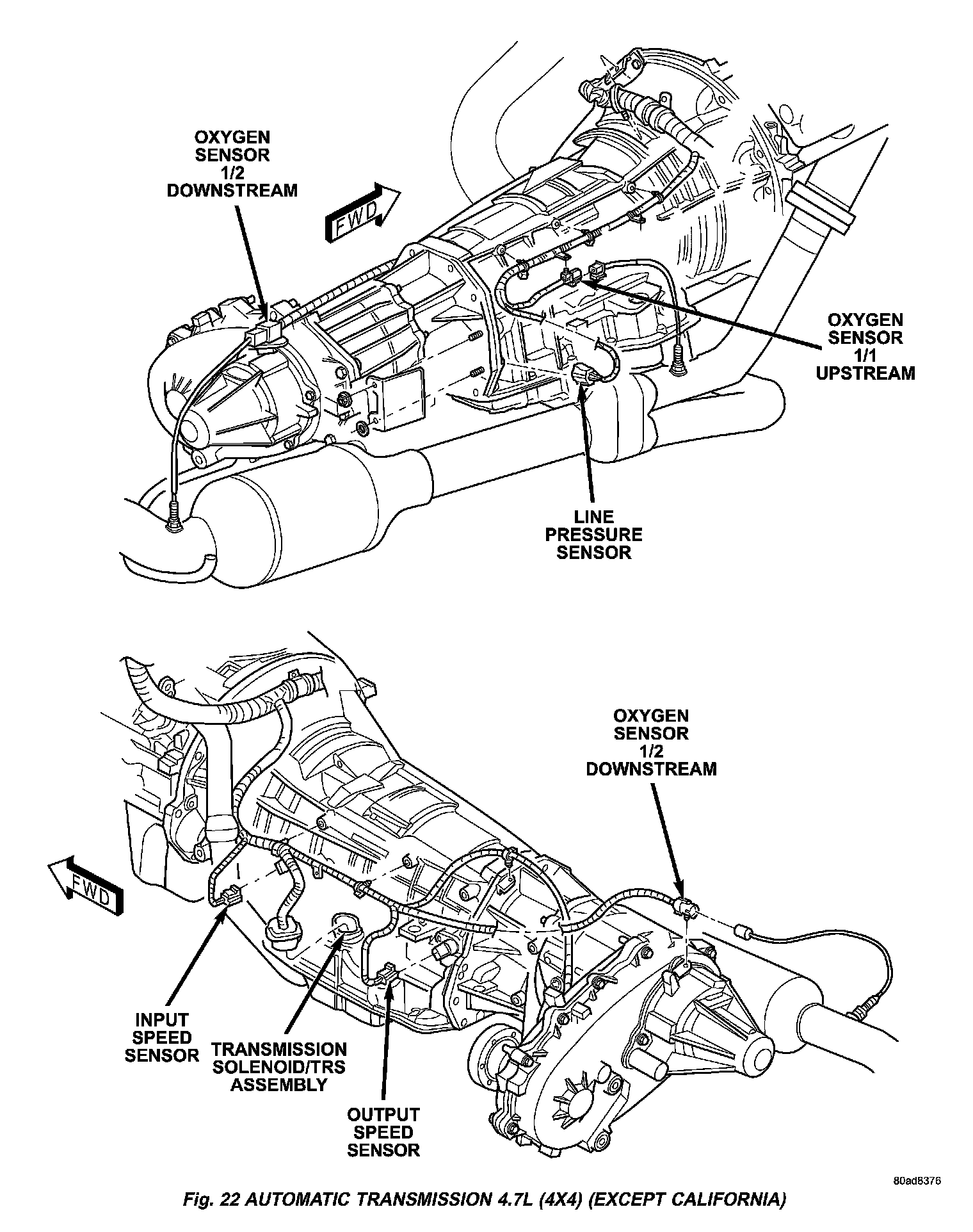 OXYGEN SENSOR 1/2 DOWNSTREAM

FWD

OXYGEN SENSOR 1/1 UPSTREAM

LINE PRESSURE SENSOR

OXYGEN SENSOR 1/2 DOWNSTREAM

FWD

INPUT SPEED SENSOR

TRANSMISSION SOLENOID/TRS ASSEMBLY

OUTPUT SPEED SENSOR

80ad8376

Fig. 22 AUTOMATIC TRANSMISSION 4.7L (4X4) (EXCEPT CALIFORNIA)