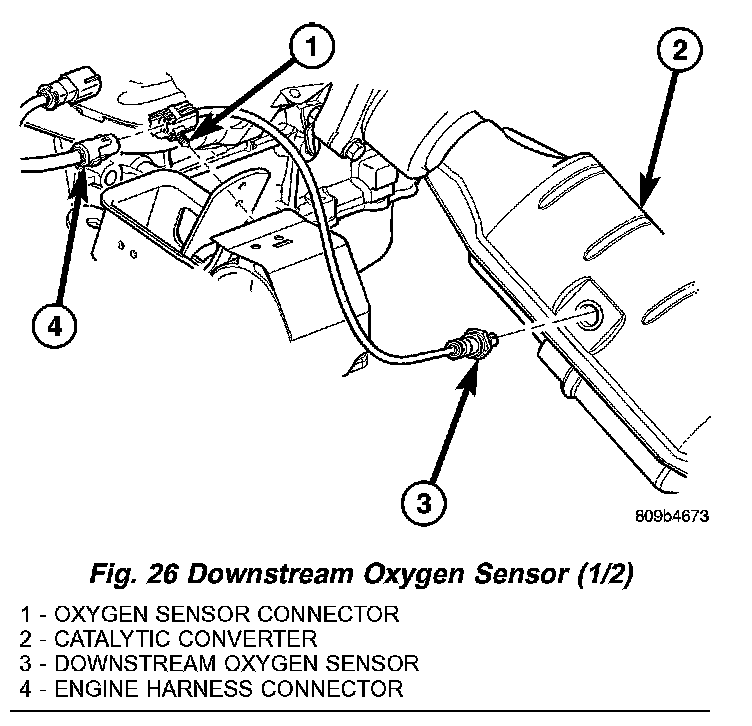 1
2
4
3
809b4673

Fig. 26 Downstream Oxygen Sensor (1/2)

1 - OXYGEN SENSOR CONNECTOR
2 - CATALYTIC CONVERTER
3 - DOWNSTREAM OXYGEN SENSOR
4 - ENGINE HARNESS CONNECTOR