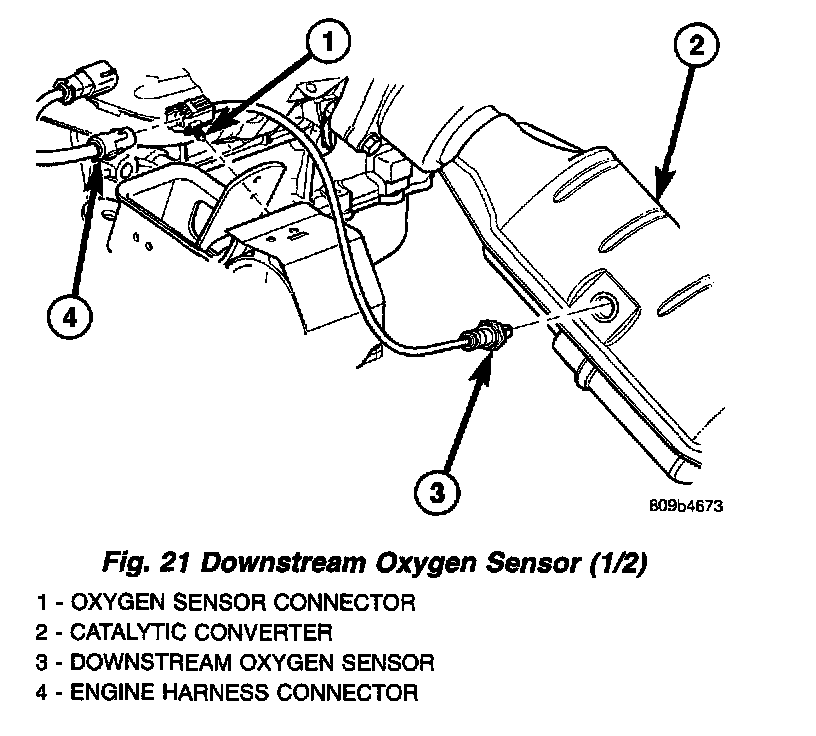 1

2

4

3

809b4673

Fig. 21 Downstream Oxygen Sensor (1/2)

1 - OXYGEN SENSOR CONNECTOR
2 - CATALYTIC CONVERTER
3 - DOWNSTREAM OXYGEN SENSOR
4 - ENGINE HARNESS CONNECTOR