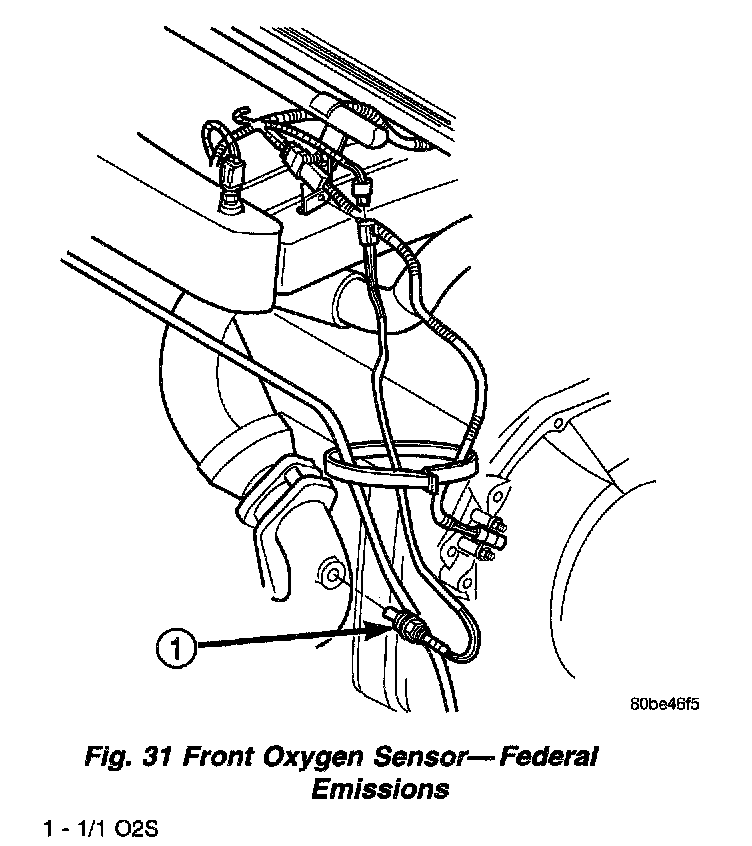 1

80be46f5

Fig. 31 Front Oxygen Sensor—Federal Emissions

1 - 1/1 O2S