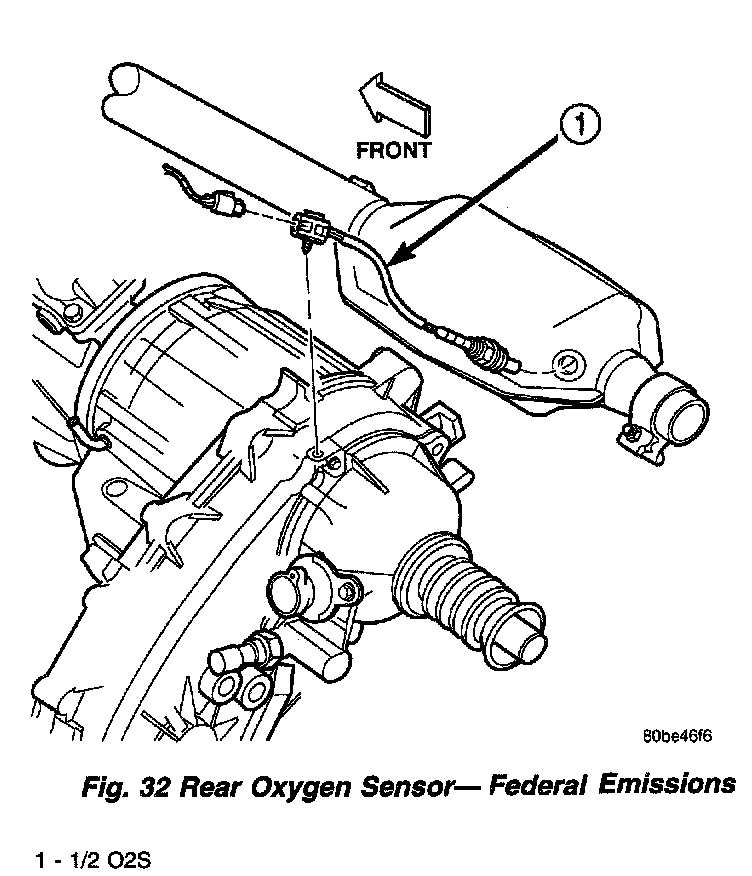 FRONT

1

80be46f6

Fig. 32 Rear Oxygen Sensor— Federal Emissions

1 - 1/2 O2S