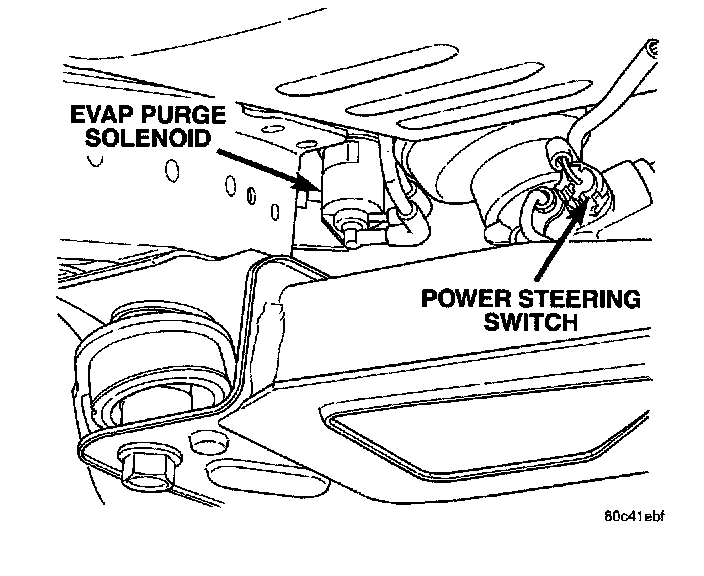 EVAP PURGE SOLENOID

POWER STEERING SWITCH

80c41ebf