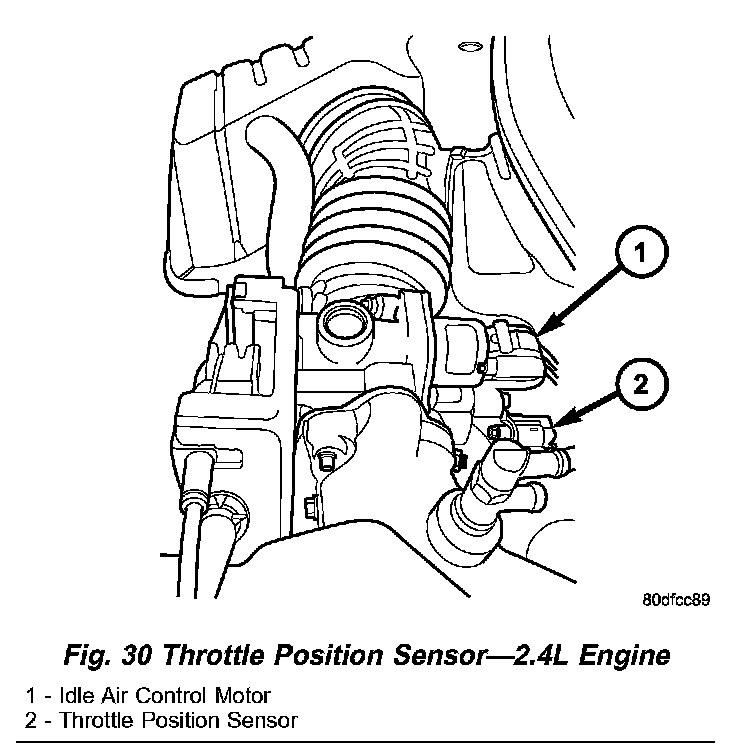 1

2

80dfcc89

Fig. 30 Throttle Position Sensor—2.4L Engine

1 - Idle Air Control Motor
2 - Throttle Position Sensor