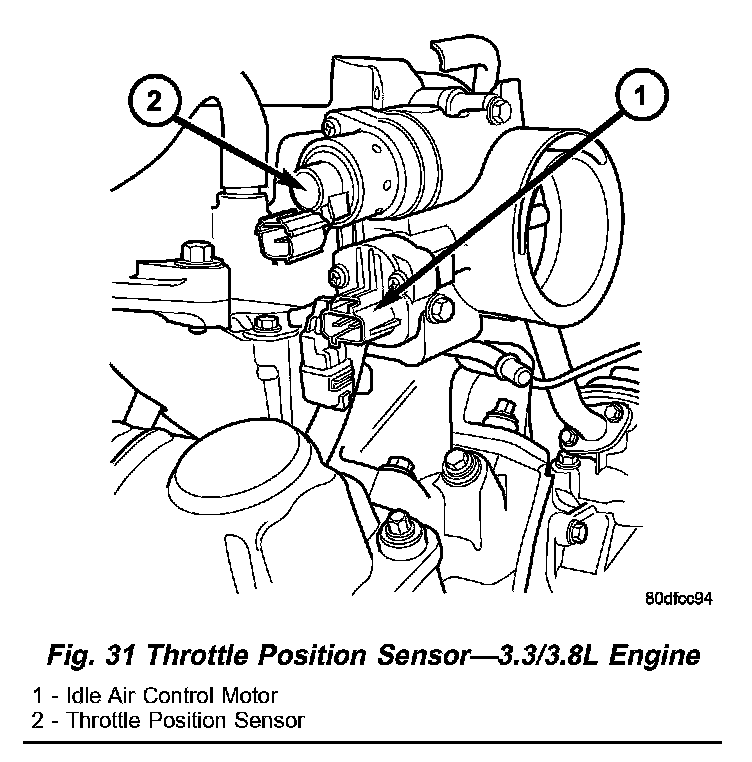 2

1

80dfcc94

Fig. 31 Throttle Position Sensor—3.3/3.8L Engine

1 - Idle Air Control Motor
2 - Throttle Position Sensor