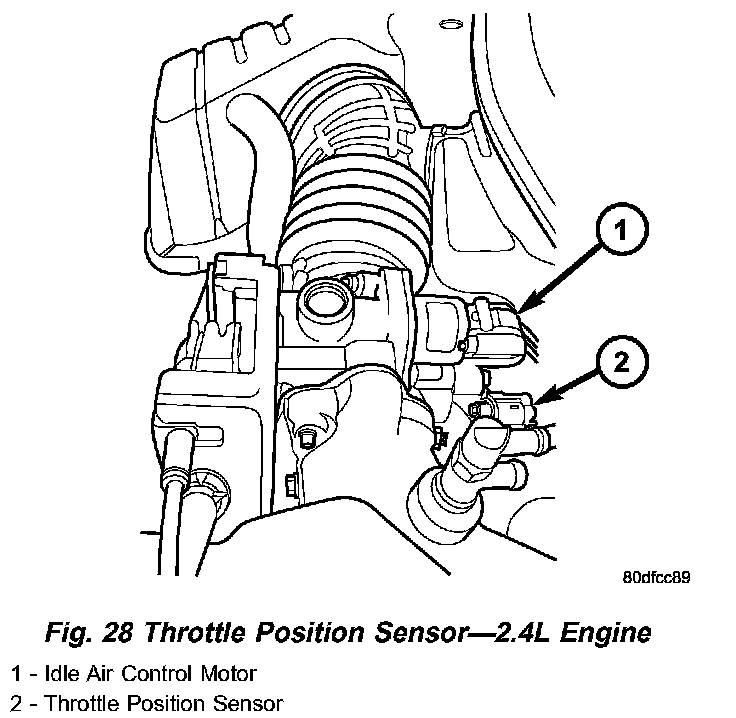 1

2

80dfcc89

Fig. 28 Throttle Position Sensor—2.4L Engine

1 - Idle Air Control Motor
2 - Throttle Position Sensor