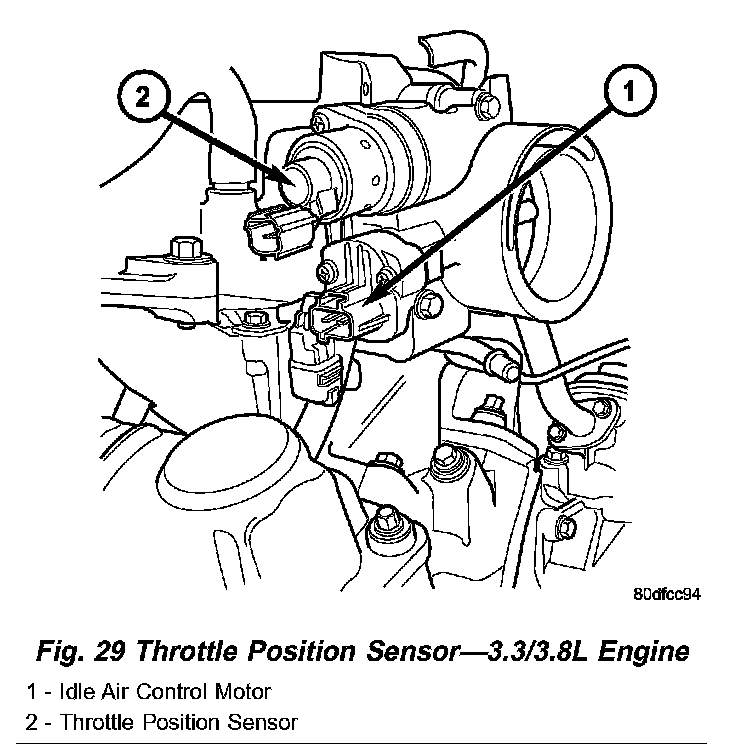 2

1

80dfcc94

Fig. 29 Throttle Position Sensor—3.3/3.8L Engine

1 - Idle Air Control Motor
2 - Throttle Position Sensor