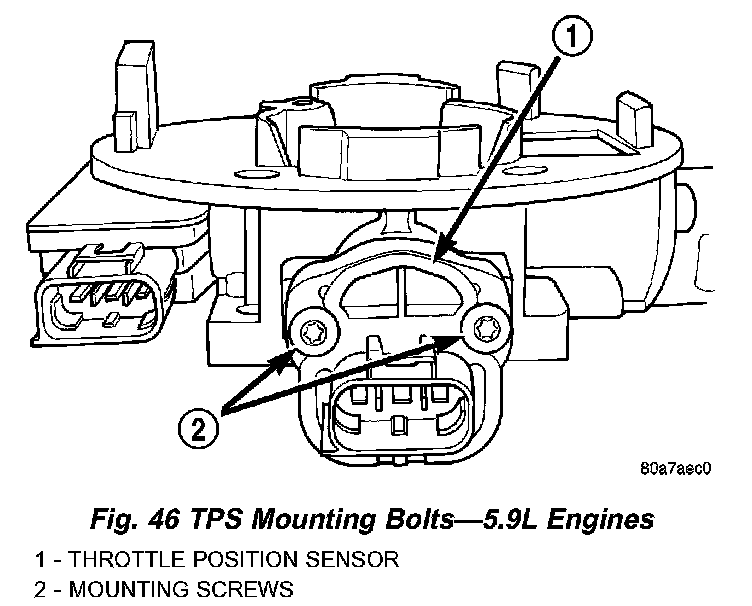 1

2

80a7aec0

Fig. 46 TPS Mounting Bolts—5.9L Engines

1 - THROTTLE POSITION SENSOR
2 - MOUNTING SCREWS