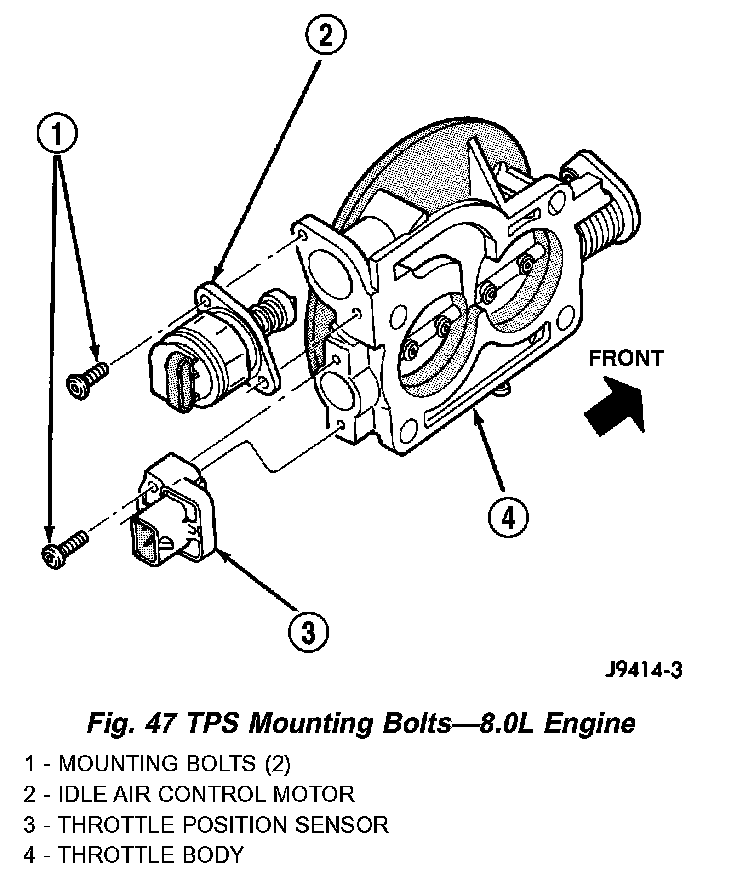 2

1

FRONT

4

3

J9414-3

Fig. 47 TPS Mounting Bolts—8.0L Engine

1 - MOUNTING BOLTS (2)
2 - IDLE AIR CONTROL MOTOR
3 - THROTTLE POSITION SENSOR
4 - THROTTLE BODY