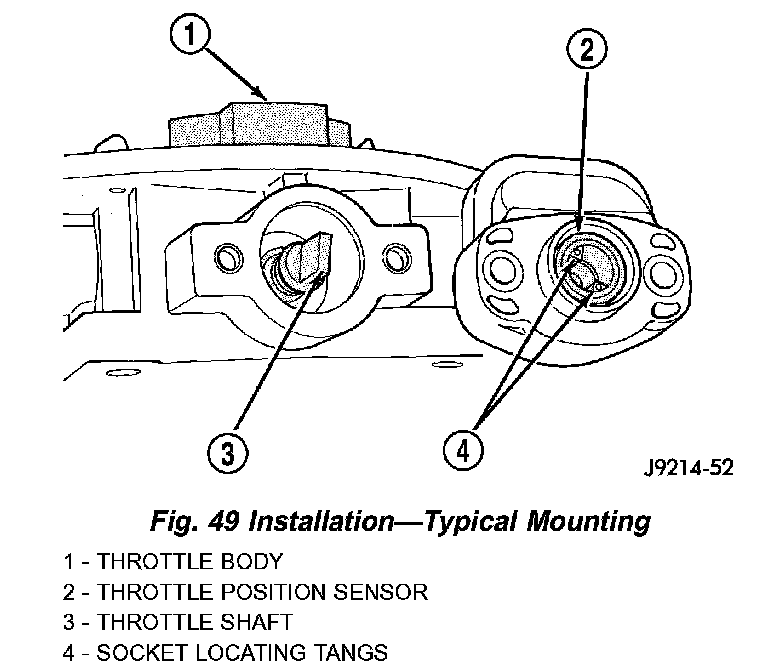 1

2

3

4

J9214-52

Fig. 49 Installation—Typical Mounting

1 - THROTTLE BODY
2 - THROTTLE POSITION SENSOR
3 - THROTTLE SHAFT
4 - SOCKET LOCATING TANGS