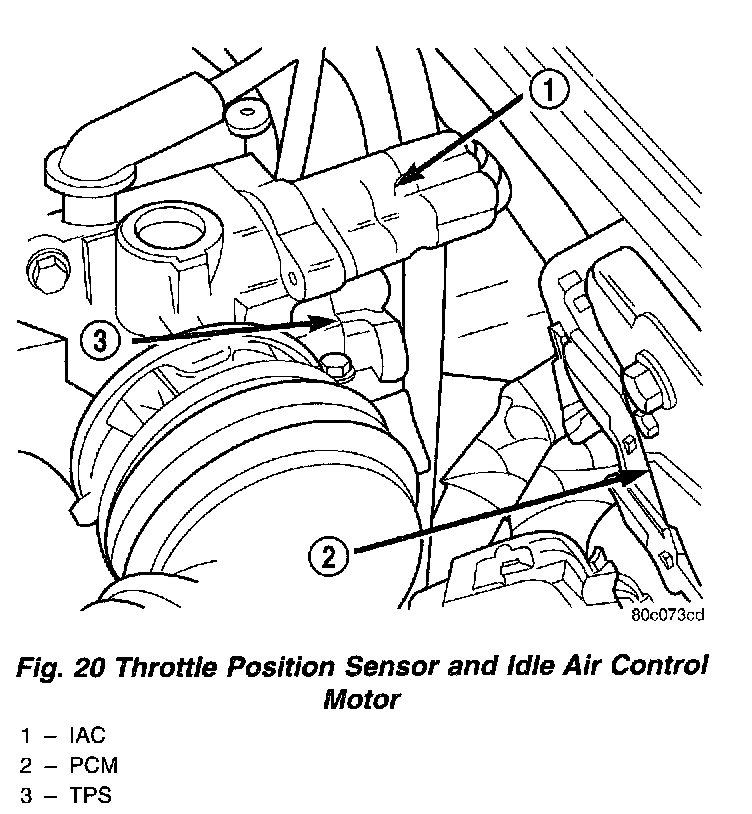 1

3

2

80c073cd

Fig. 20 Throttle Position Sensor and Idle Air Control Motor

1 – IAC
2 – PCM
3 – TPS