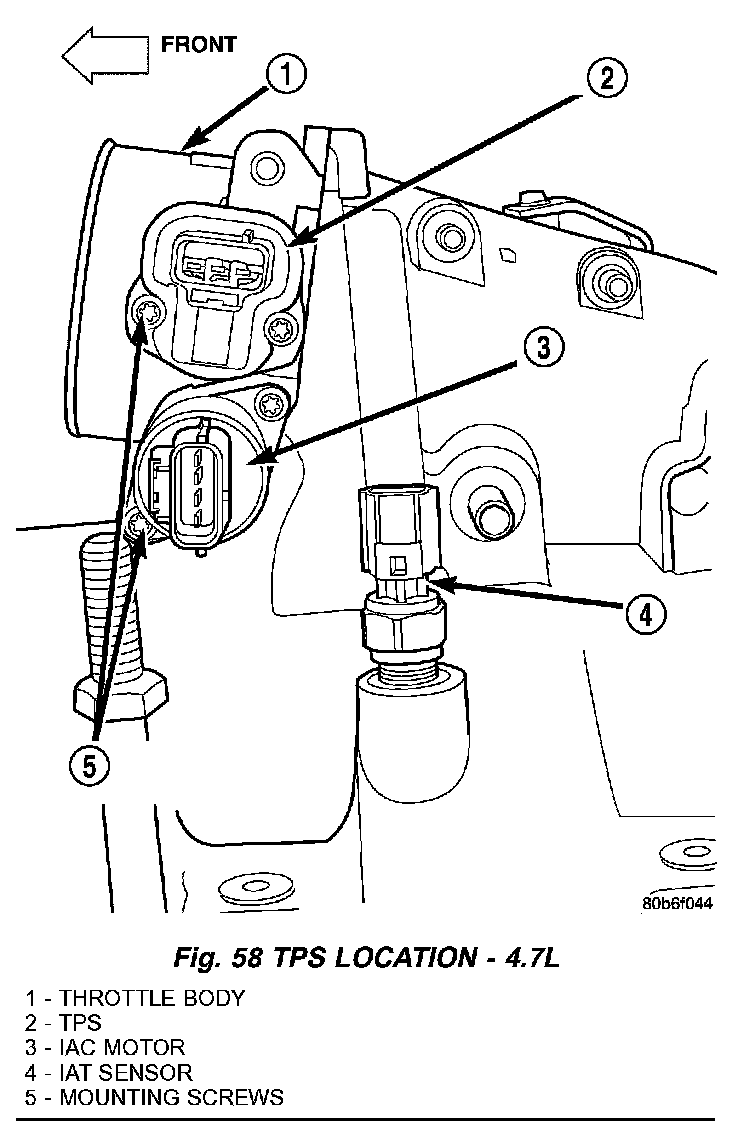 FRONT

1

2

3

4

5

80b6f044

Fig. 58 TPS LOCATION - 4.7L

1 - THROTTLE BODY
2 - TPS
3 - IAC MOTOR
4 - IAT SENSOR
5 - MOUNTING SCREWS