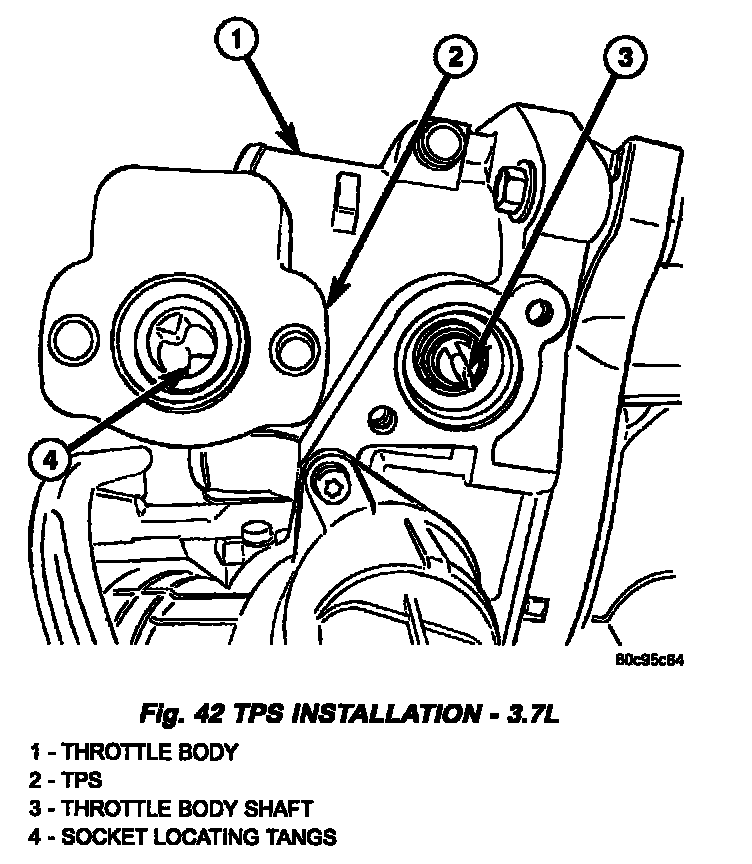 1
2
3
4

80c95c84

Fig. 42 TPS INSTALLATION - 3.7L

1 - THROTTLE BODY
2 - TPS
3 - THROTTLE BODY SHAFT
4 - SOCKET LOCATING TANGS