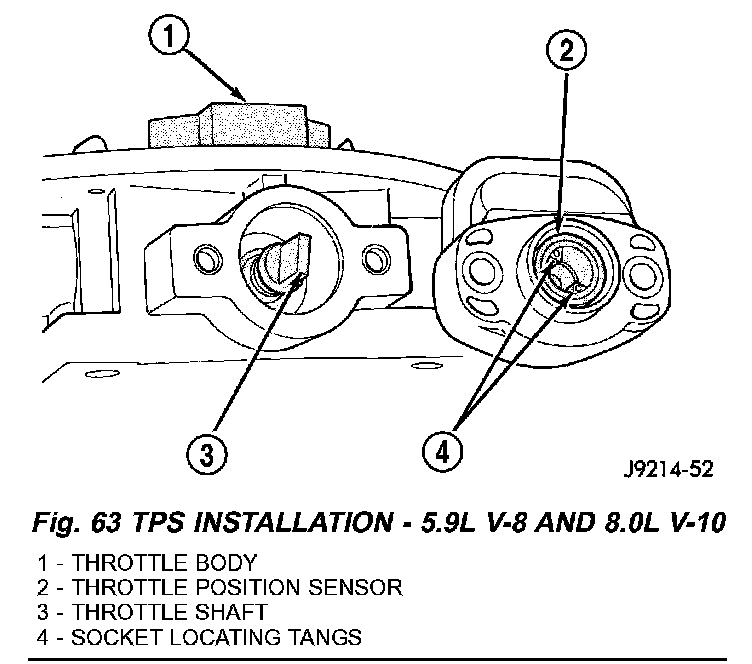 1
2
3
4
J9214-52

Fig. 63 TPS INSTALLATION - 5.9L V-8 AND 8.0L V-10

1 - THROTTLE BODY
2 - THROTTLE POSITION SENSOR
3 - THROTTLE SHAFT
4 - SOCKET LOCATING TANGS