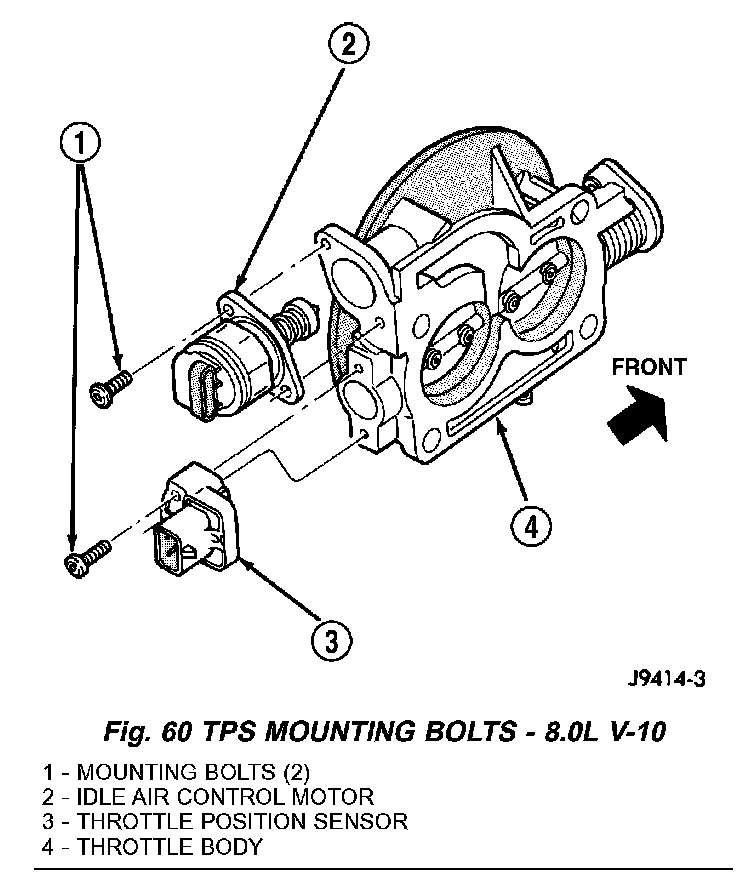 2

1

FRONT

4

3

J9414-3

Fig. 60 TPS MOUNTING BOLTS - 8.0L V-10

1 - MOUNTING BOLTS (2)
2 - IDLE AIR CONTROL MOTOR
3 - THROTTLE POSITION SENSOR
4 - THROTTLE BODY