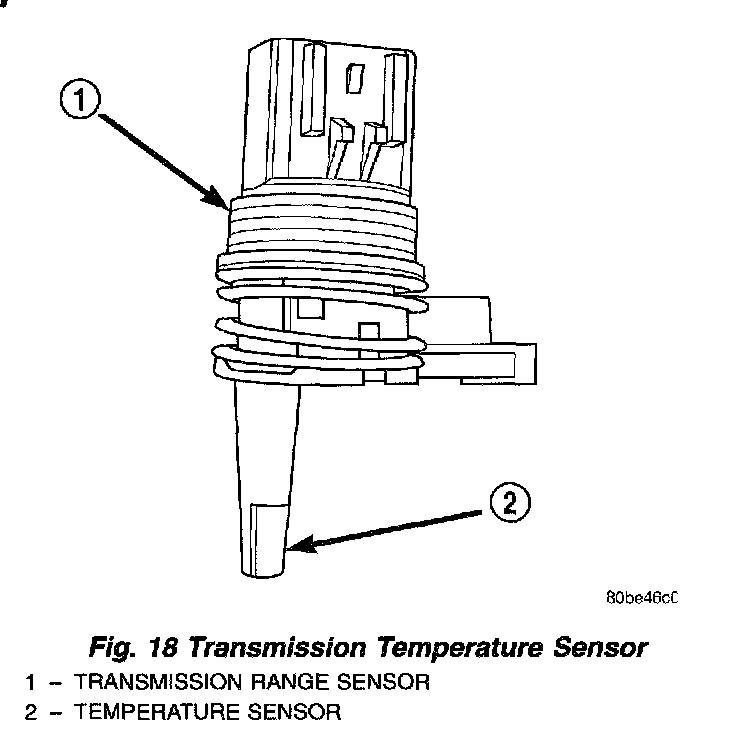 1

2

80be46c0

Fig. 18 Transmission Temperature Sensor
1 – TRANSMISSION RANGE SENSOR
2 – TEMPERATURE SENSOR