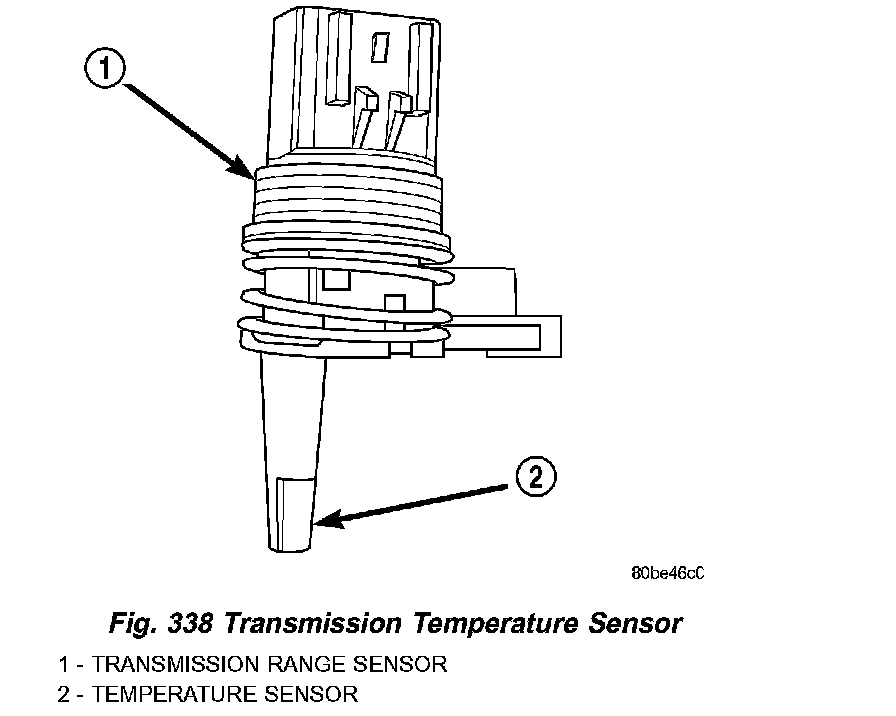 1

2

80be46cC

Fig. 338 Transmission Temperature Sensor

1 - TRANSMISSION RANGE SENSOR
2 - TEMPERATURE SENSOR