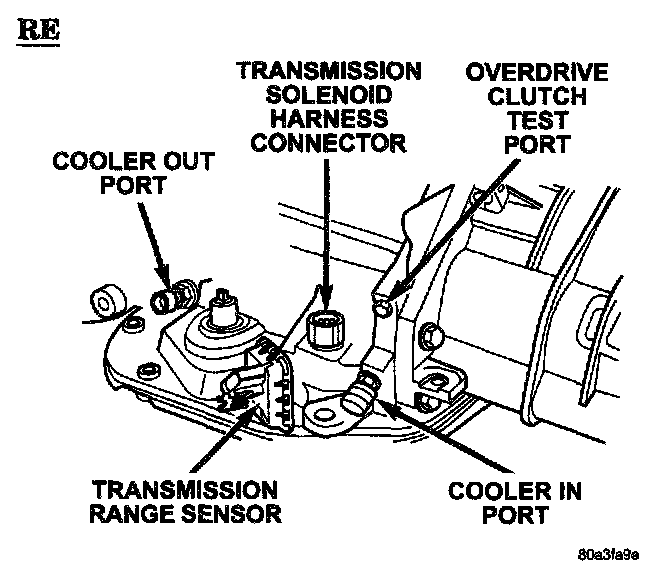 RE

TRANSMISSION SOLENOID HARNESS CONNECTOR

OVERDRIVE CLUTCH TEST PORT

COOLER OUT PORT

TRANSMISSION RANGE SENSOR

COOLER IN PORT

80a3fa9e