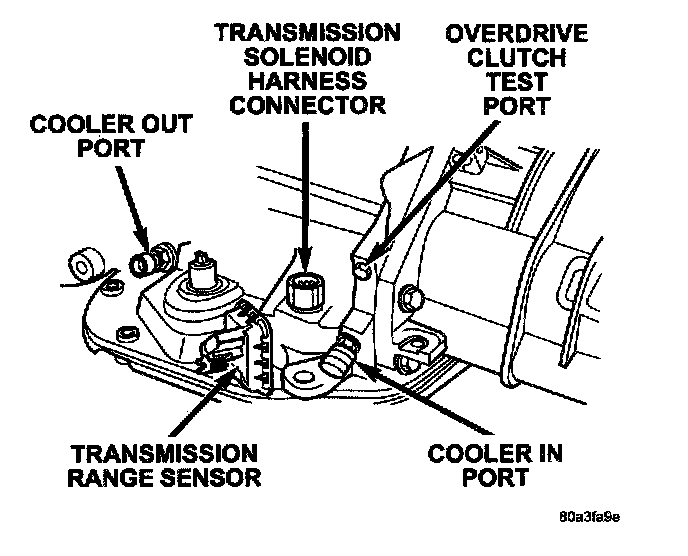 TRANSMISSION SOLENOID HARNESS CONNECTOR

OVERDRIVE CLUTCH TEST PORT

COOLER OUT PORT

TRANSMISSION RANGE SENSOR

COOLER IN PORT

80a3fa9e