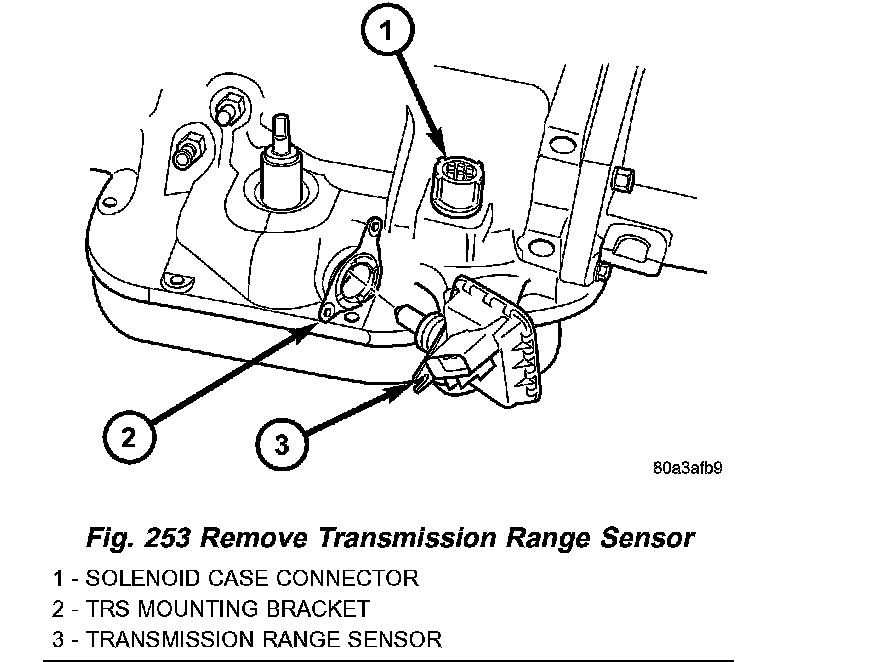 1

2

3

80a3afb9

Fig. 253 Remove Transmission Range Sensor
1 - SOLENOID CASE CONNECTOR
2 - TRS MOUNTING BRACKET
3 - TRANSMISSION RANGE SENSOR