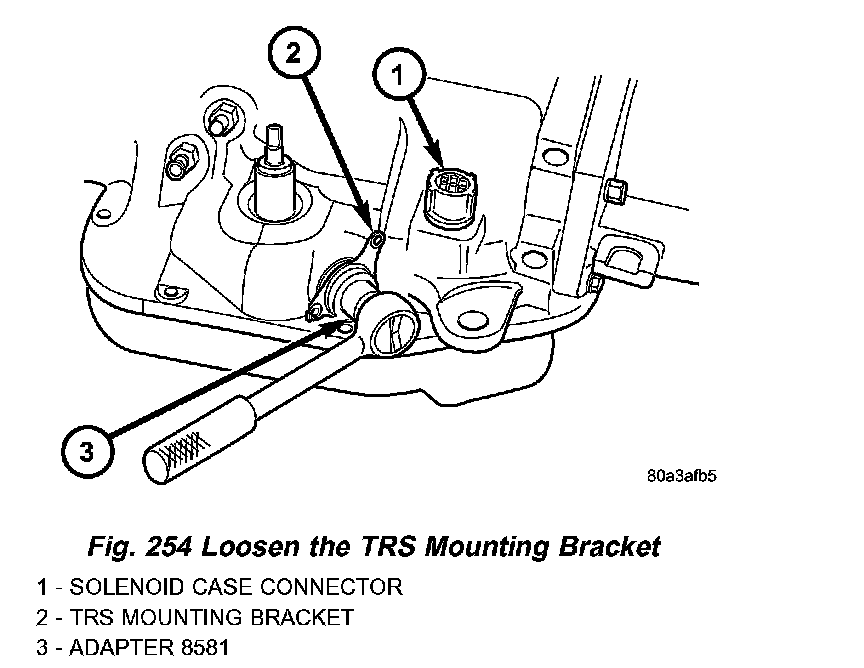 2

1

3

80a3afb5

Fig. 254 Loosen the TRS Mounting Bracket

1 - SOLENOID CASE CONNECTOR
2 - TRS MOUNTING BRACKET
3 - ADAPTER 8581