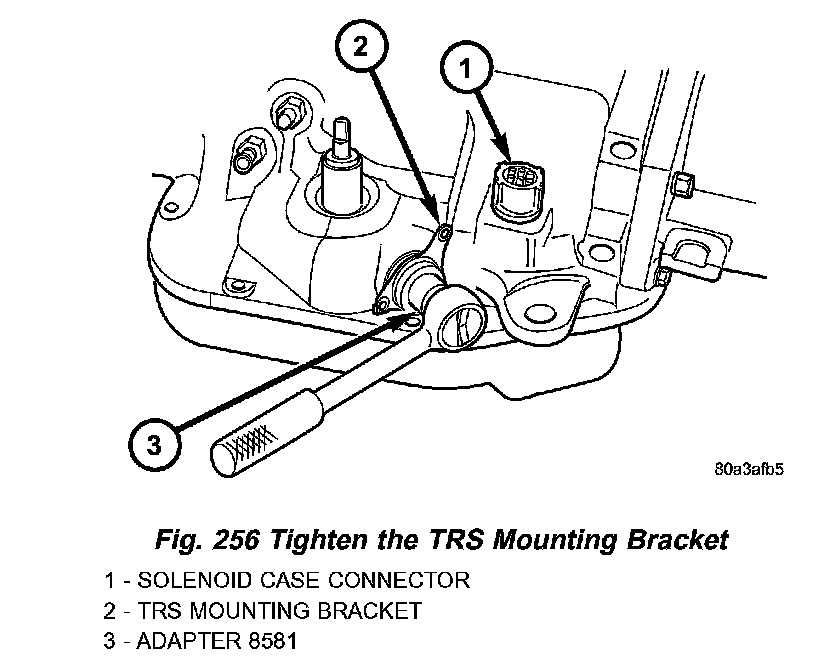 2

1

3

80a3afb5

Fig. 256 Tighten the TRS Mounting Bracket

1 - SOLENOID CASE CONNECTOR
2 - TRS MOUNTING BRACKET
3 - ADAPTER 8581