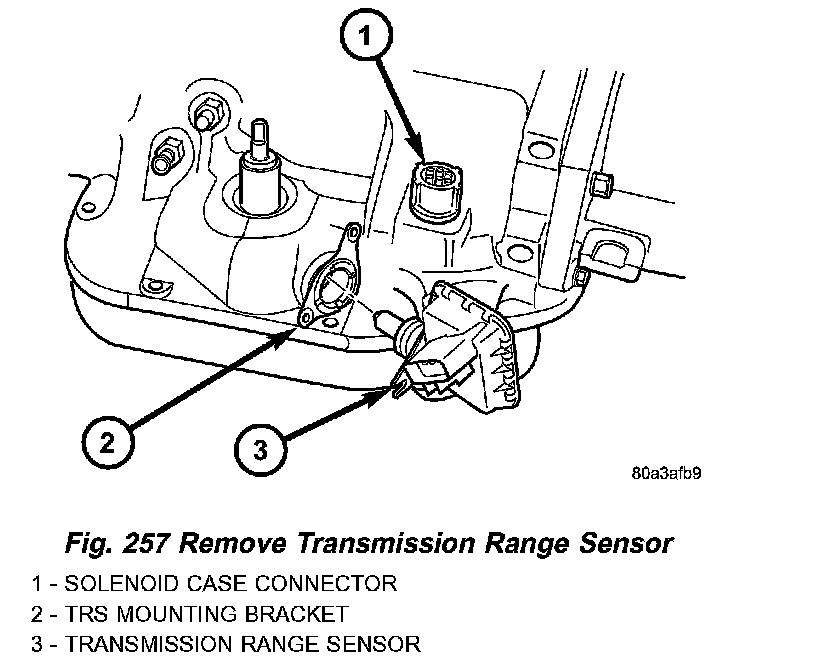 1

2

3

80a3afb9

Fig. 257 Remove Transmission Range Sensor

1 - SOLENOID CASE CONNECTOR
2 - TRS MOUNTING BRACKET
3 - TRANSMISSION RANGE SENSOR