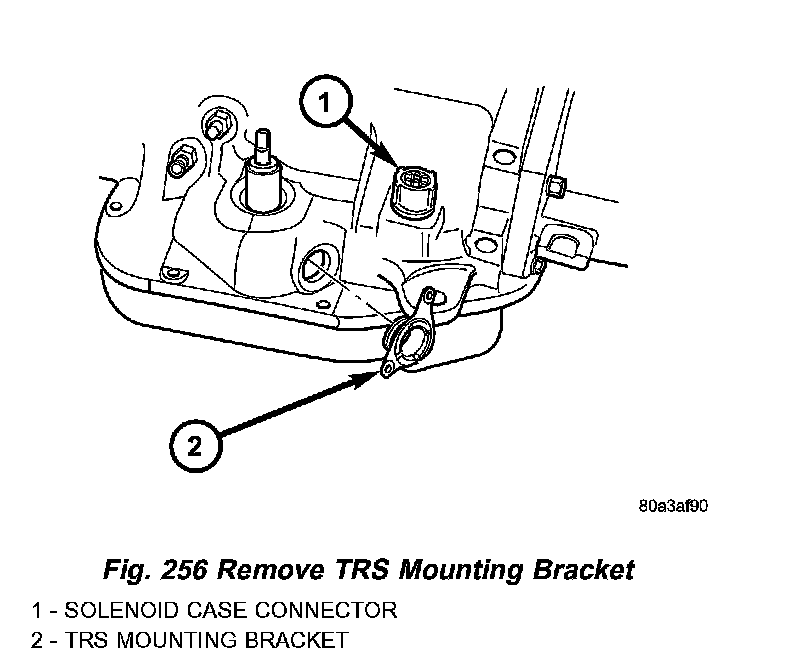 1

2

80a3af90

Fig. 256 Remove TRS Mounting Bracket

1 - SOLENOID CASE CONNECTOR
2 - TRS MOUNTING BRACKET