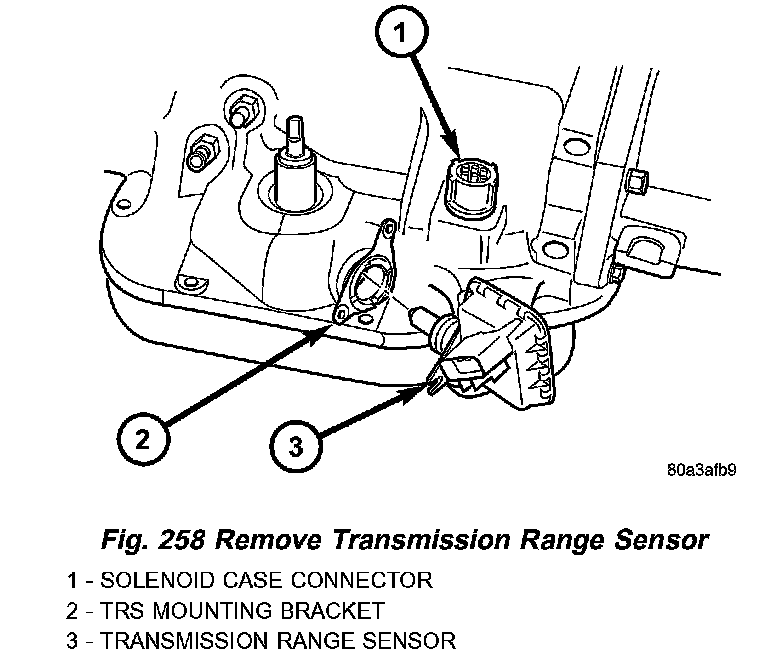 1

2

3

80a3afb9

Fig. 258 Remove Transmission Range Sensor

1 - SOLENOID CASE CONNECTOR
2 - TRS MOUNTING BRACKET
3 - TRANSMISSION RANGE SENSOR