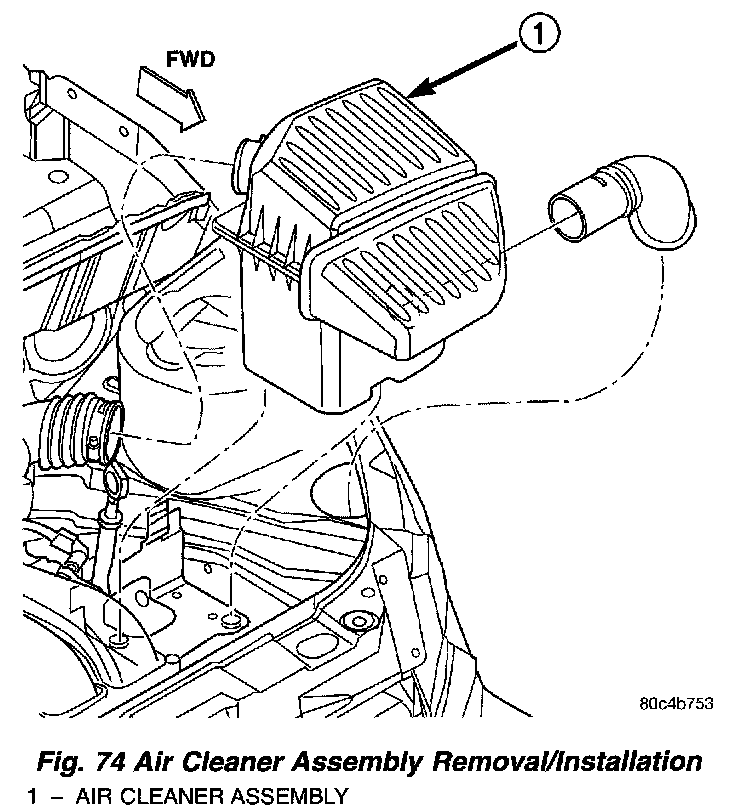 FWD

1

80c4b753

Fig. 74 Air Cleaner Assembly Removal/Installation

1 – AIR CLEANER ASSEMBLY