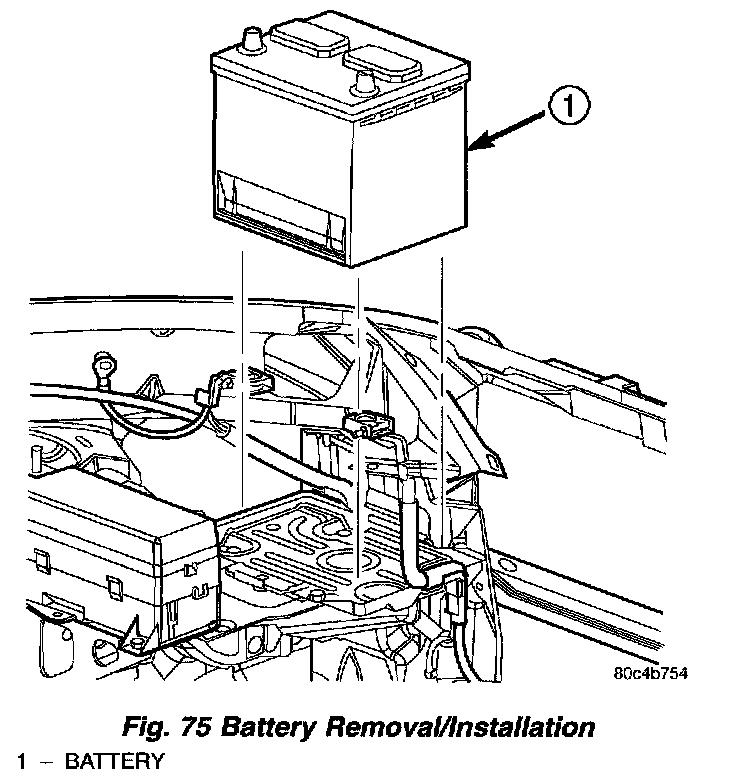 1

80c4b754

Fig. 75 Battery Removal/Installation

1 – BATTERY