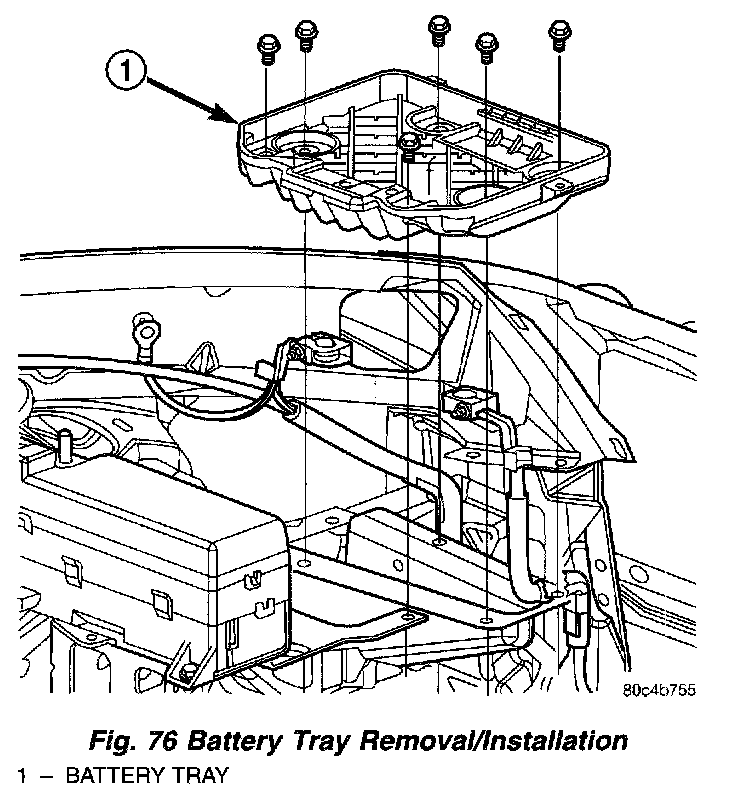 1

80c4b755

Fig. 76 Battery Tray Removal/Installation

1 – BATTERY TRAY