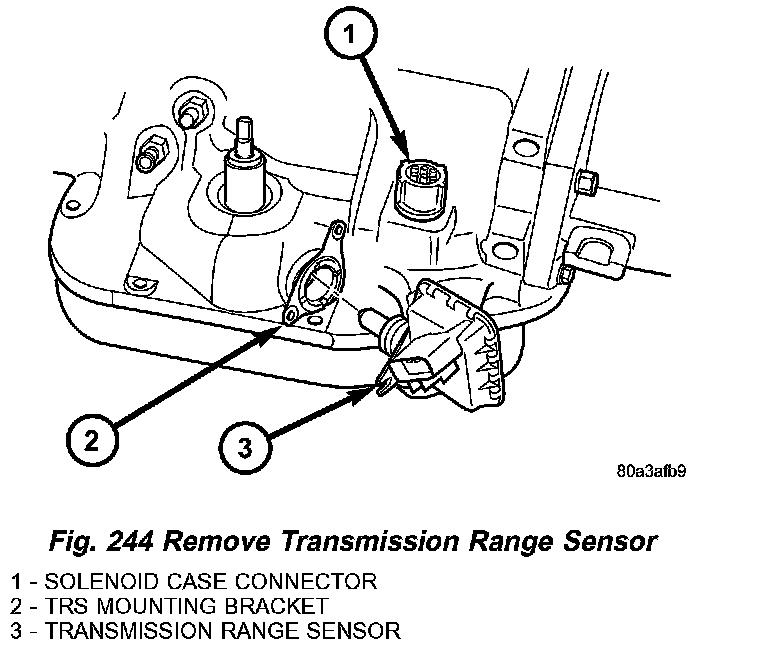 1

2

3

80a3afb9

Fig. 244 Remove Transmission Range Sensor

1 - SOLENOID CASE CONNECTOR
2 - TRS MOUNTING BRACKET
3 - TRANSMISSION RANGE SENSOR