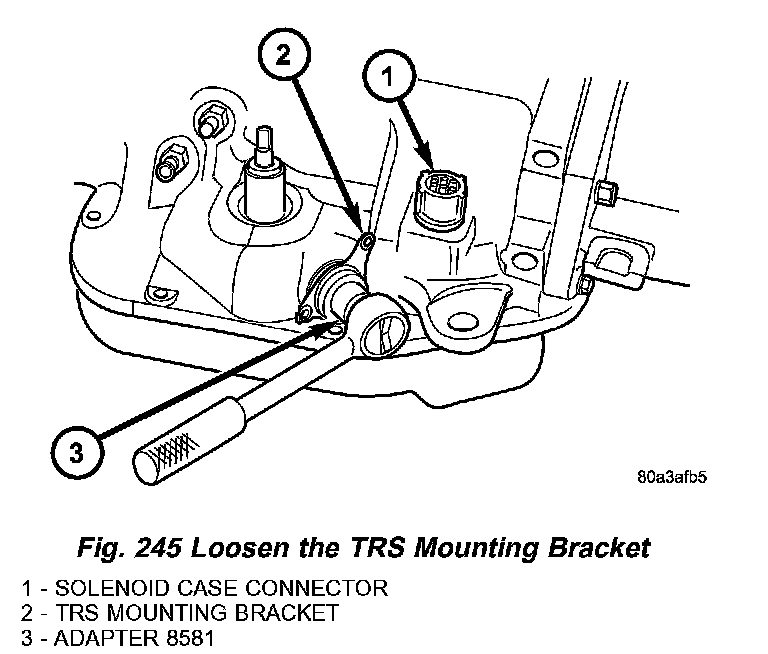 2

1

3

80a3afb5

Fig. 245 Loosen the TRS Mounting Bracket

1 - SOLENOID CASE CONNECTOR
2 - TRS MOUNTING BRACKET
3 - ADAPTER 8581