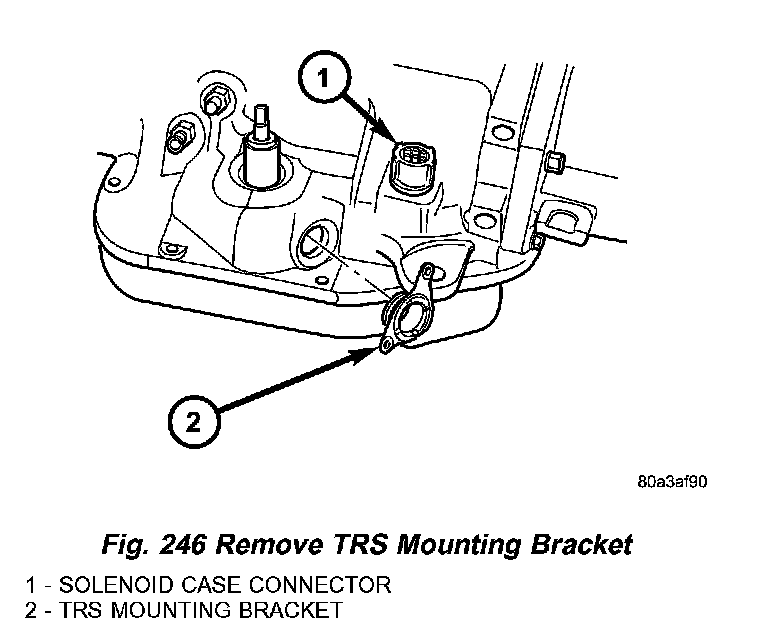 1

2

80a3af90

Fig. 246 Remove TRS Mounting Bracket

1 - SOLENOID CASE CONNECTOR
2 - TRS MOUNTING BRACKET