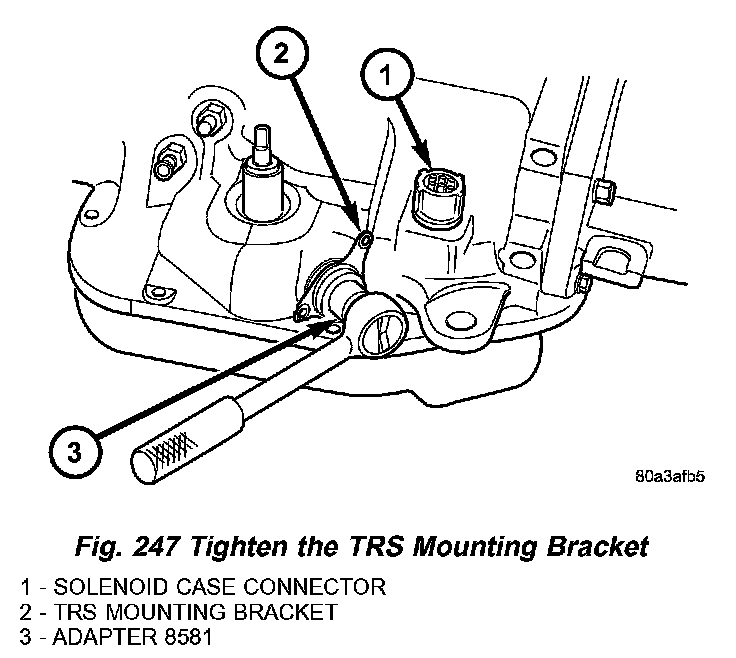 2

1

3

80a3afb5

Fig. 247 Tighten the TRS Mounting Bracket

1 - SOLENOID CASE CONNECTOR
2 - TRS MOUNTING BRACKET
3 - ADAPTER 8581