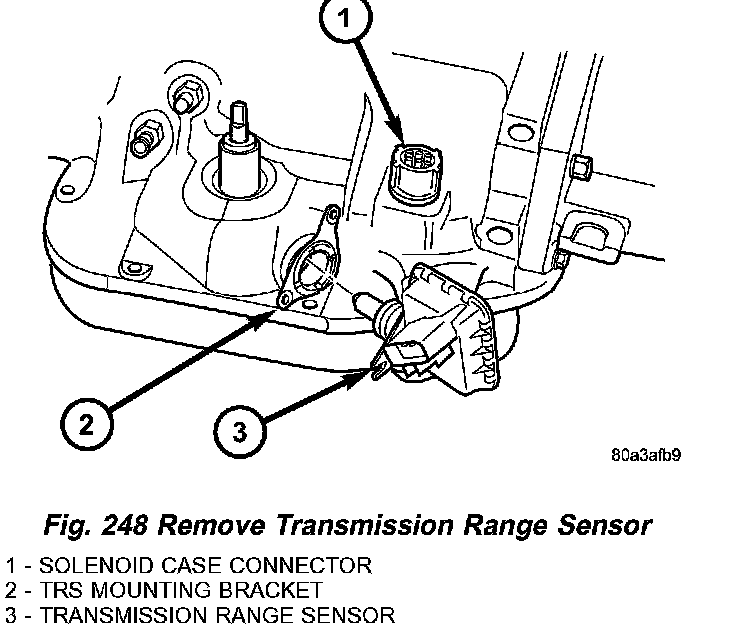 1

2

3

80a3afb9

Fig. 248 Remove Transmission Range Sensor

1 - SOLENOID CASE CONNECTOR
2 - TRS MOUNTING BRACKET
3 - TRANSMISSION RANGE SENSOR