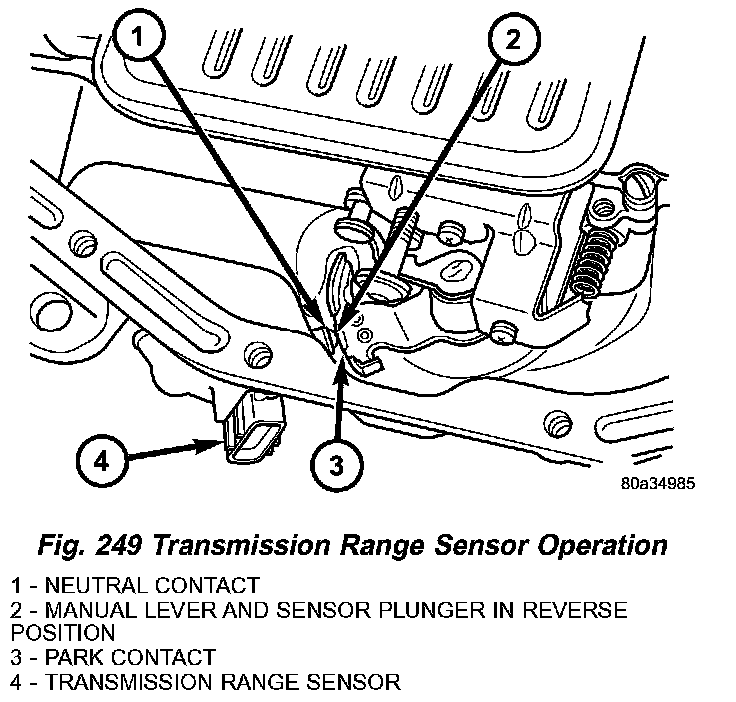 1

2

4

3

80a34985

Fig. 249 Transmission Range Sensor Operation

1 - NEUTRAL CONTACT
2 - MANUAL LEVER AND SENSOR PLUNGER IN REVERSE POSITION
3 - PARK CONTACT
4 - TRANSMISSION RANGE SENSOR