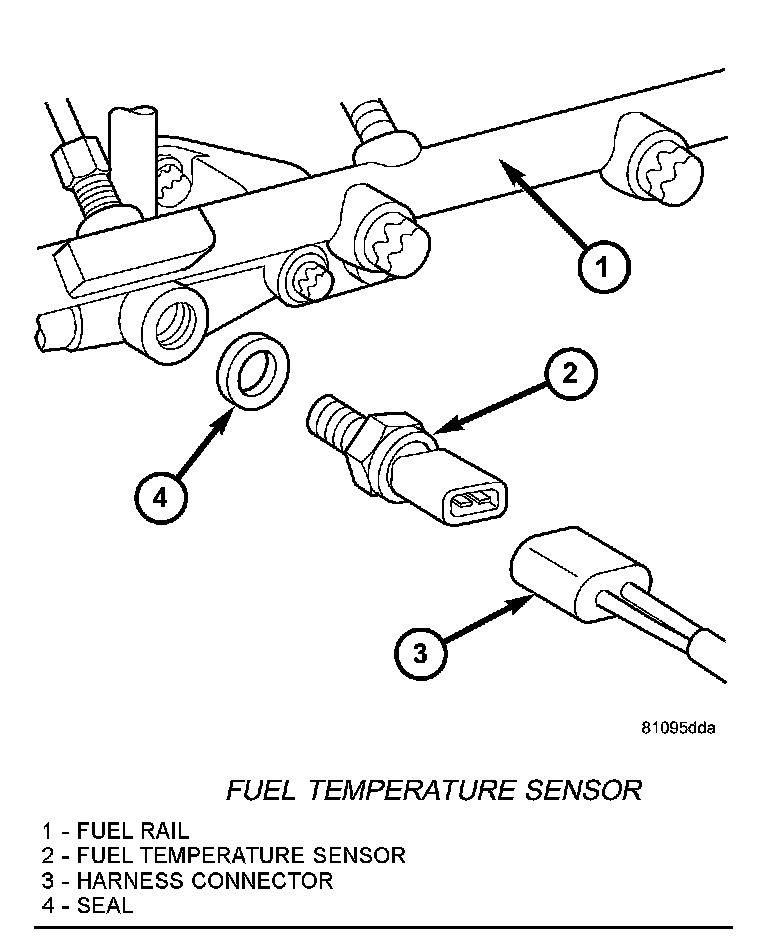 1

2

4

3

81095dda

FUEL TEMPERATURE SENSOR

1 - FUEL RAIL
2 - FUEL TEMPERATURE SENSOR
3 - HARNESS CONNECTOR
4 - SEAL