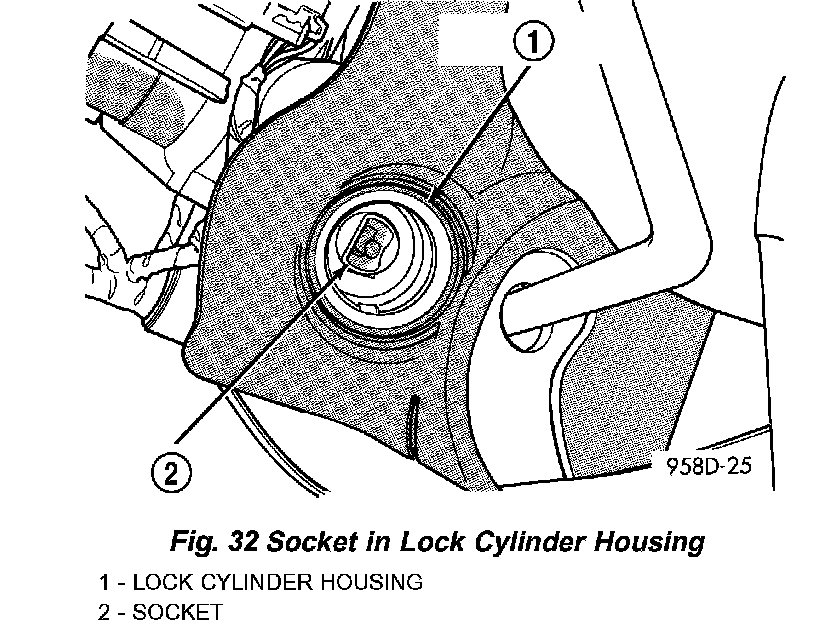 1

2

958D-25

Fig. 32 Socket in Lock Cylinder Housing

1 - LOCK CYLINDER HOUSING
2 - SOCKET