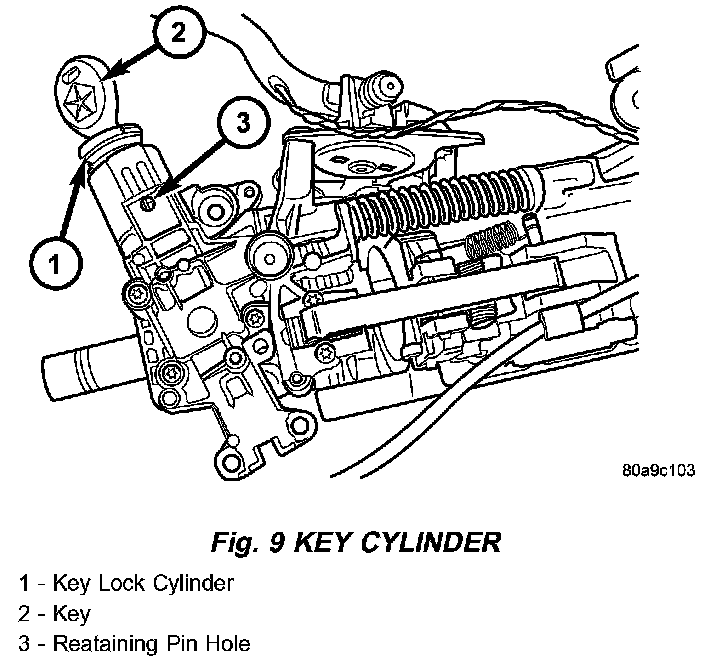 2
3
1
80a9c103

Fig. 9 KEY CYLINDER

1 - Key Lock Cylinder
2 - Key
3 - Reataining Pin Hole