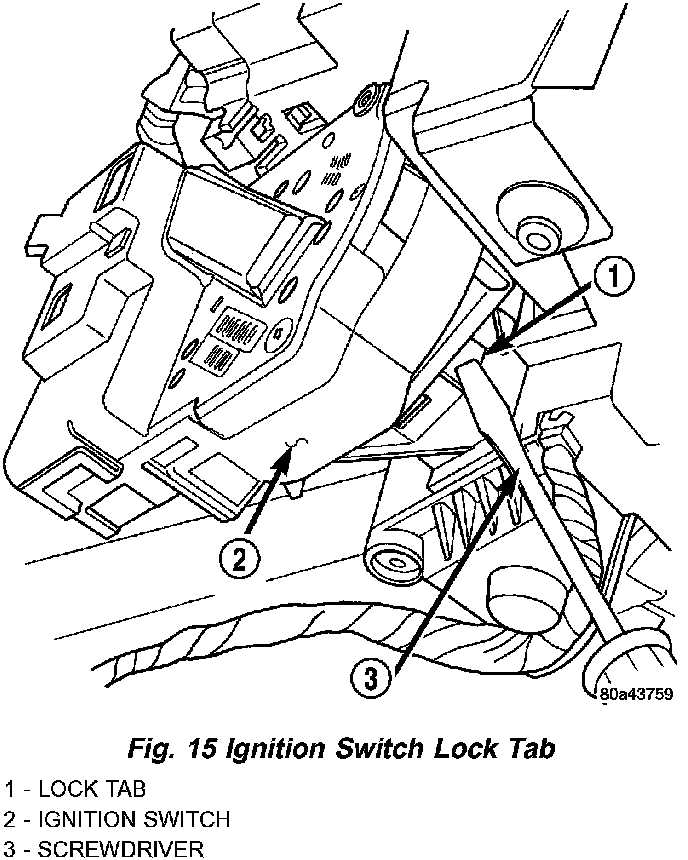 1

2

3

80a43759

Fig. 15 Ignition Switch Lock Tab

1 - LOCK TAB
2 - IGNITION SWITCH
3 - SCREWDRIVER