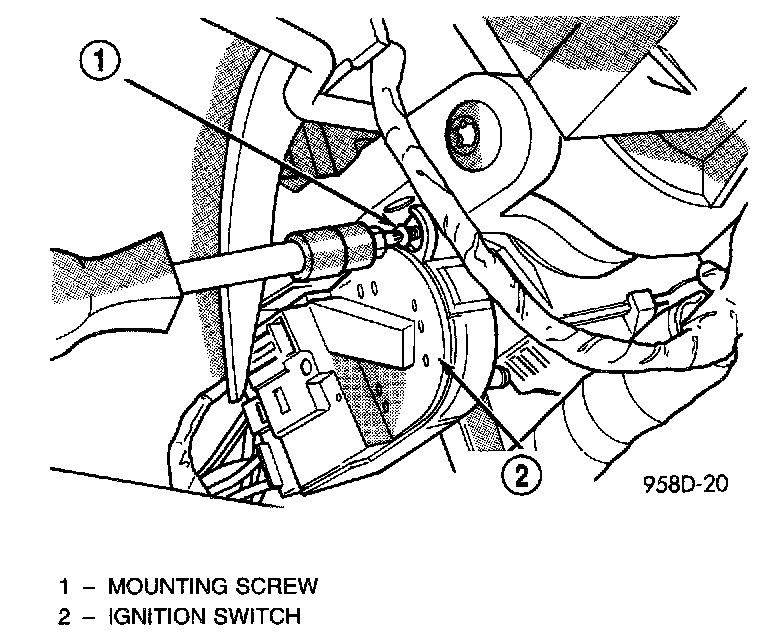 1

2

958D-20

1 – MOUNTING SCREW
2 – IGNITION SWITCH