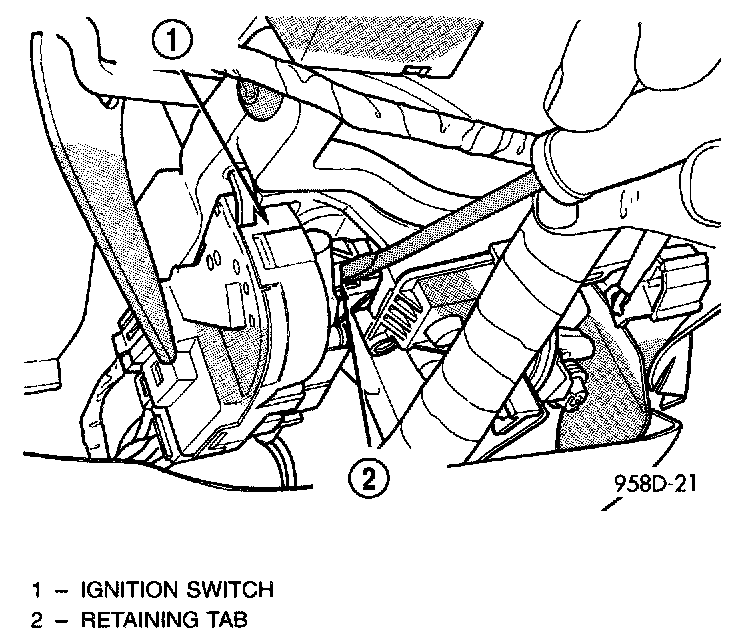 1

2

958D-21

1 – IGNITION SWITCH
2 – RETAINING TAB