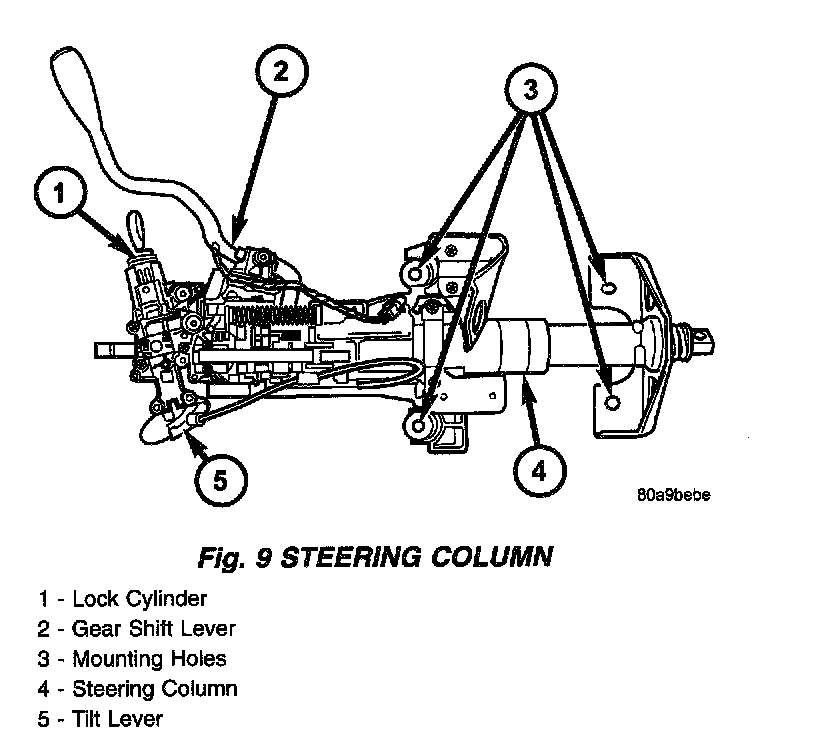 2

3

1

5

4

80a9bebe

Fig. 9 STEERING COLUMN

1 - Lock Cylinder
2 - Gear Shift Lever
3 - Mounting Holes
4 - Steering Column
5 - Tilt Lever