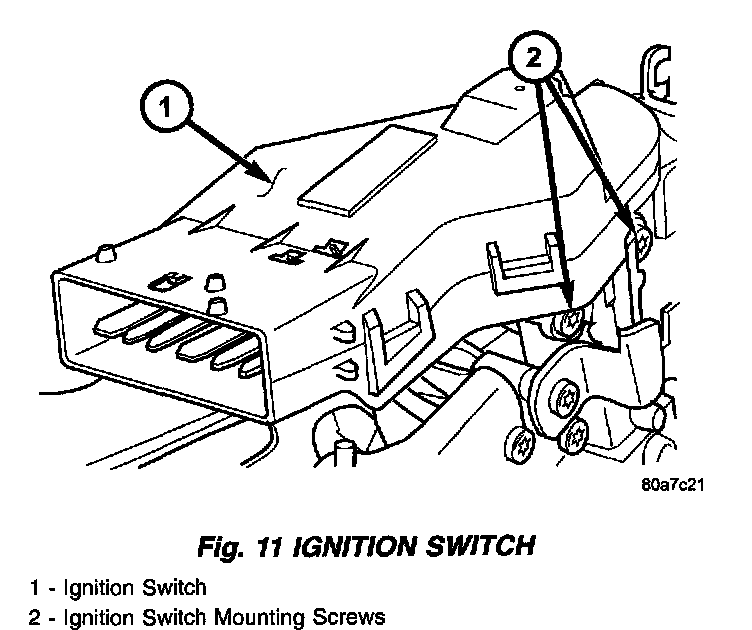 1

2

80a7c21

Fig. 11 IGNITION SWITCH

1 - Ignition Switch
2 - Ignition Switch Mounting Screws