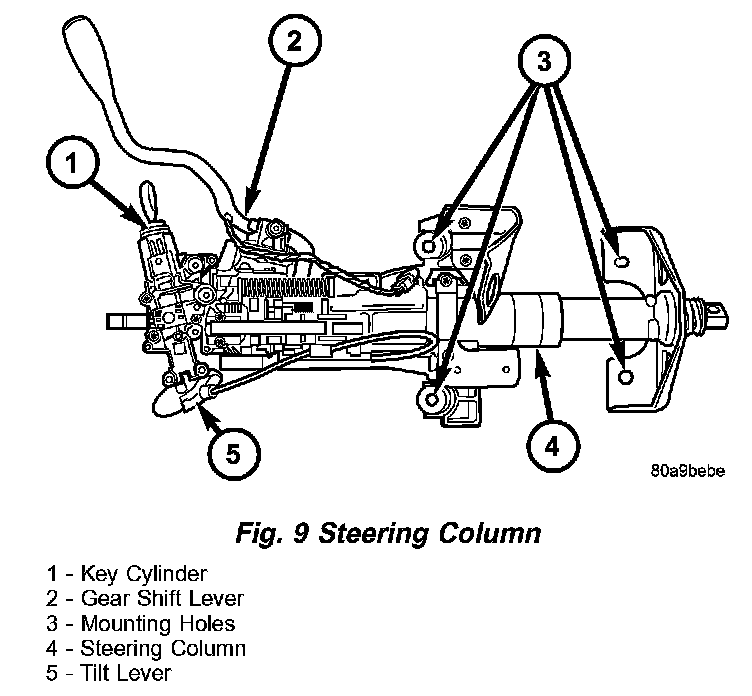 2
3
1
5
4
80a9bebe

Fig. 9 Steering Column

1 - Key Cylinder
2 - Gear Shift Lever
3 - Mounting Holes
4 - Steering Column
5 - Tilt Lever