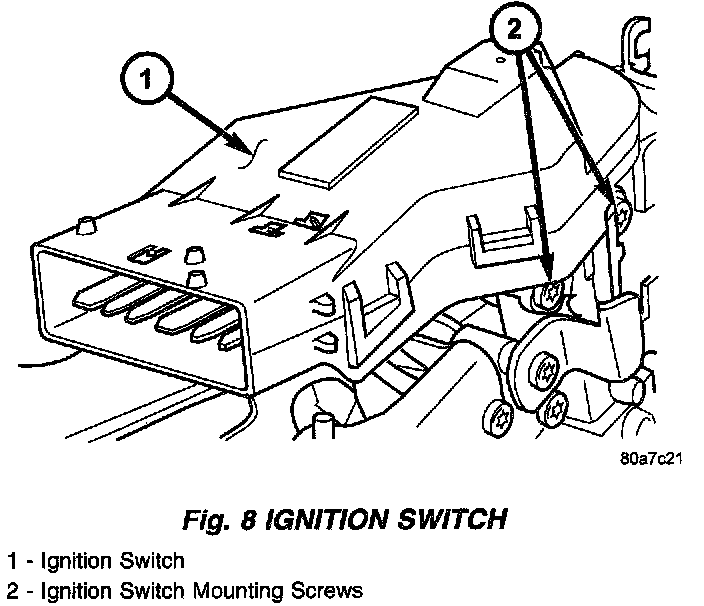 1

2

80a7c21

Fig. 8 IGNITION SWITCH

1 - Ignition Switch
2 - Ignition Switch Mounting Screws