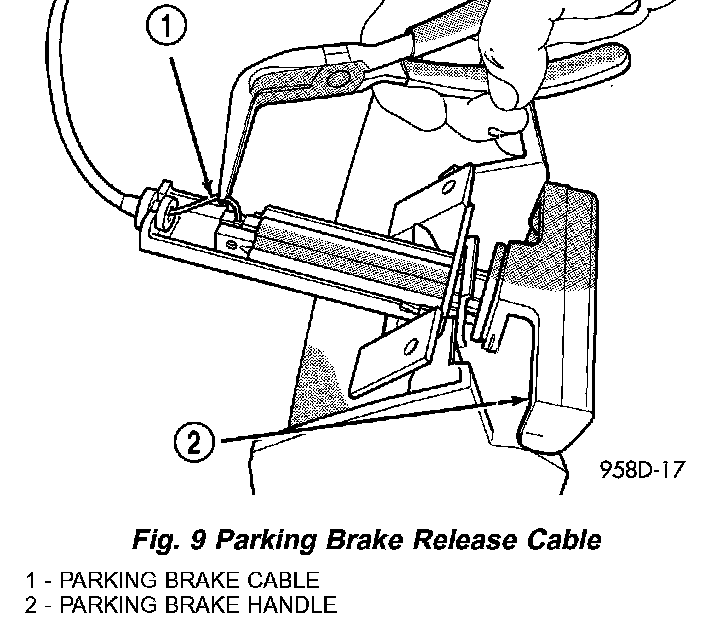 1

2

958D-17

Fig. 9 Parking Brake Release Cable

1 - PARKING BRAKE CABLE
2 - PARKING BRAKE HANDLE