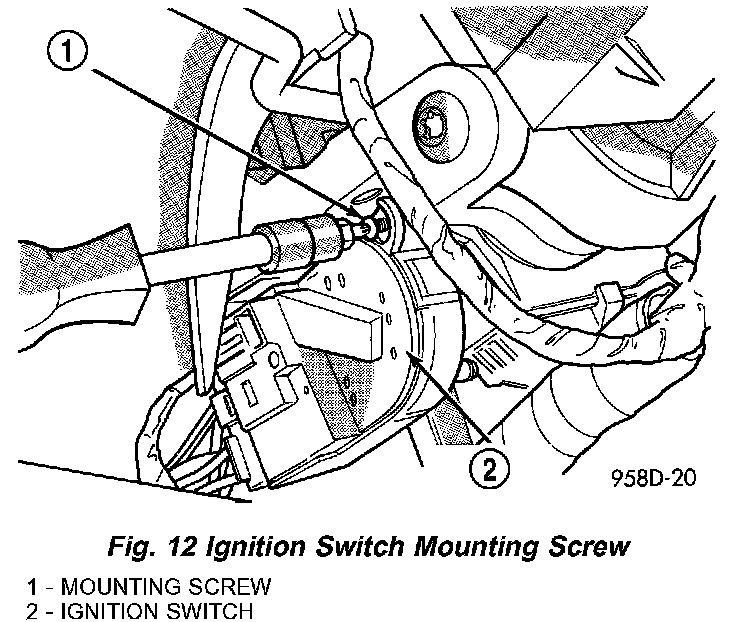 1

2

958D-20

Fig. 12 Ignition Switch Mounting Screw

1 - MOUNTING SCREW
2 - IGNITION SWITCH